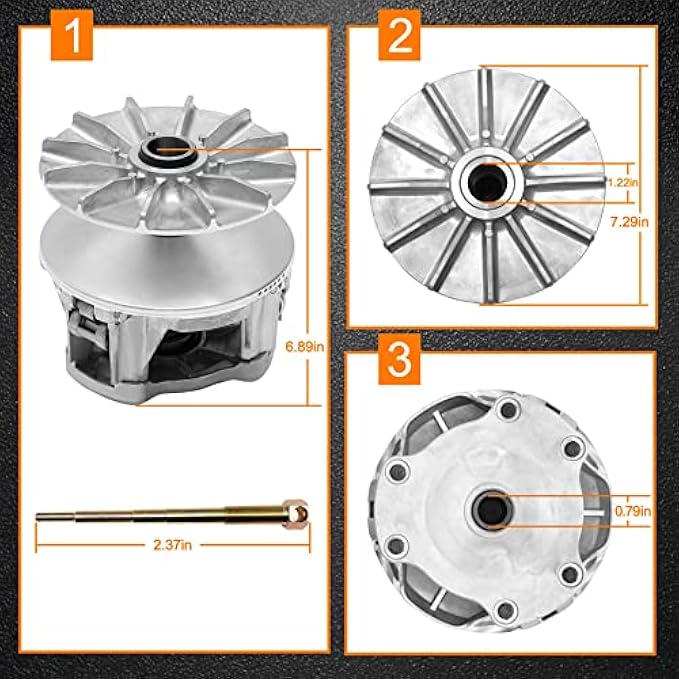 1

6.89in

2.37in

2

1.22in

7.29in

3

0.79in