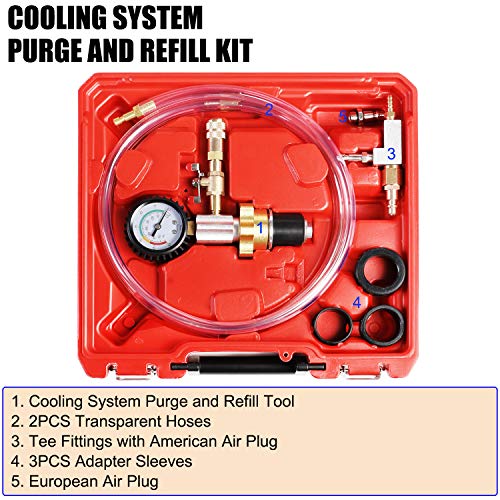 COOLING SYSTEM
PURGE AND REFILL KIT

2
5
3
1
4

1. Cooling System Purge and Refill Tool
2. 2PCS Transparent Hoses
3. Tee Fittings with American Air Plug
4. 3PCS Adapter Sleeves
5. European Air Plug