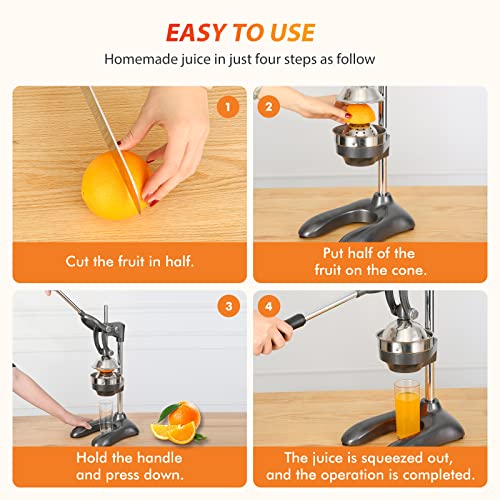 EASY TO USE

Homemade juice in just four steps as follow

1

Cut the fruit in half.

2

Put half of the fruit on the cone.

3

Hold the handle and press down.

4

The juice is squeezed out, and the operation is completed.