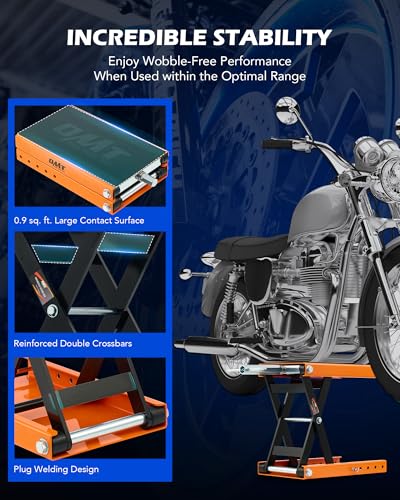 INCREDIBLE STABILITY

Enjoy Wobble-Free Performance When Used within the Optimal Range

OMT

OMT

0.9 sq. ft. Large Contact Surface

Reinforced Double Crossbars

Plug Welding Design