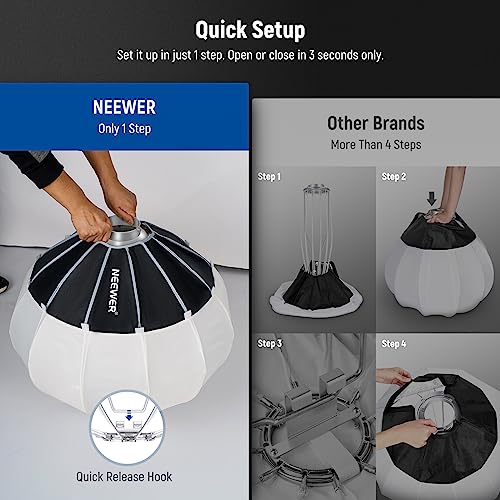 Quick Setup
Set it up in just 1 step. Open or close in 3 seconds only.

NEEWER
Only 1 Step

NEEWER®

Quick Release Hook

Other Brands
More Than 4 Steps

Step 1

Step 2

Step 3

Step 4