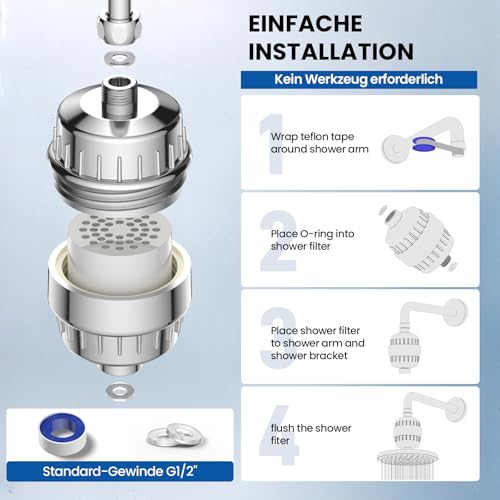 EINFACHE INSTALLATION

Kein Werkzeug erforderlich

1
Wrap teflon tape around shower arm

2
Place O-ring into shower filter

3
Place shower filter to shower arm and shower bracket

4
flush the shower fiter

Standard-Gewinde G1/2"