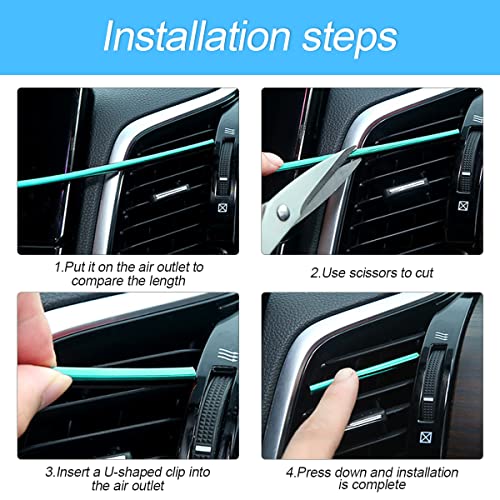 Installation steps

1.Put it on the air outlet to compare the length

2.Use scissors to cut

3.Insert a U-shaped clip into the air outlet

4.Press down and installation is complete