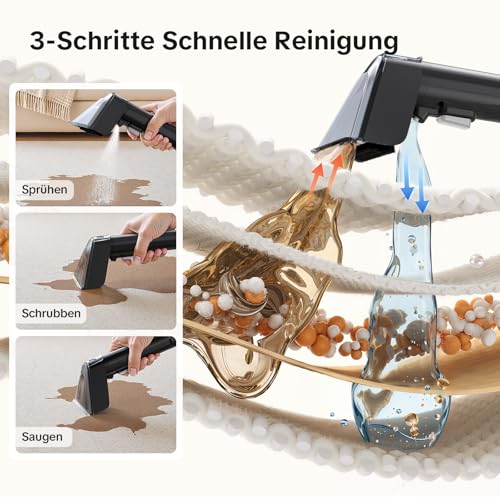 3-Schritte Schnelle Reinigung

Sprühen

Schrubben

Saugen