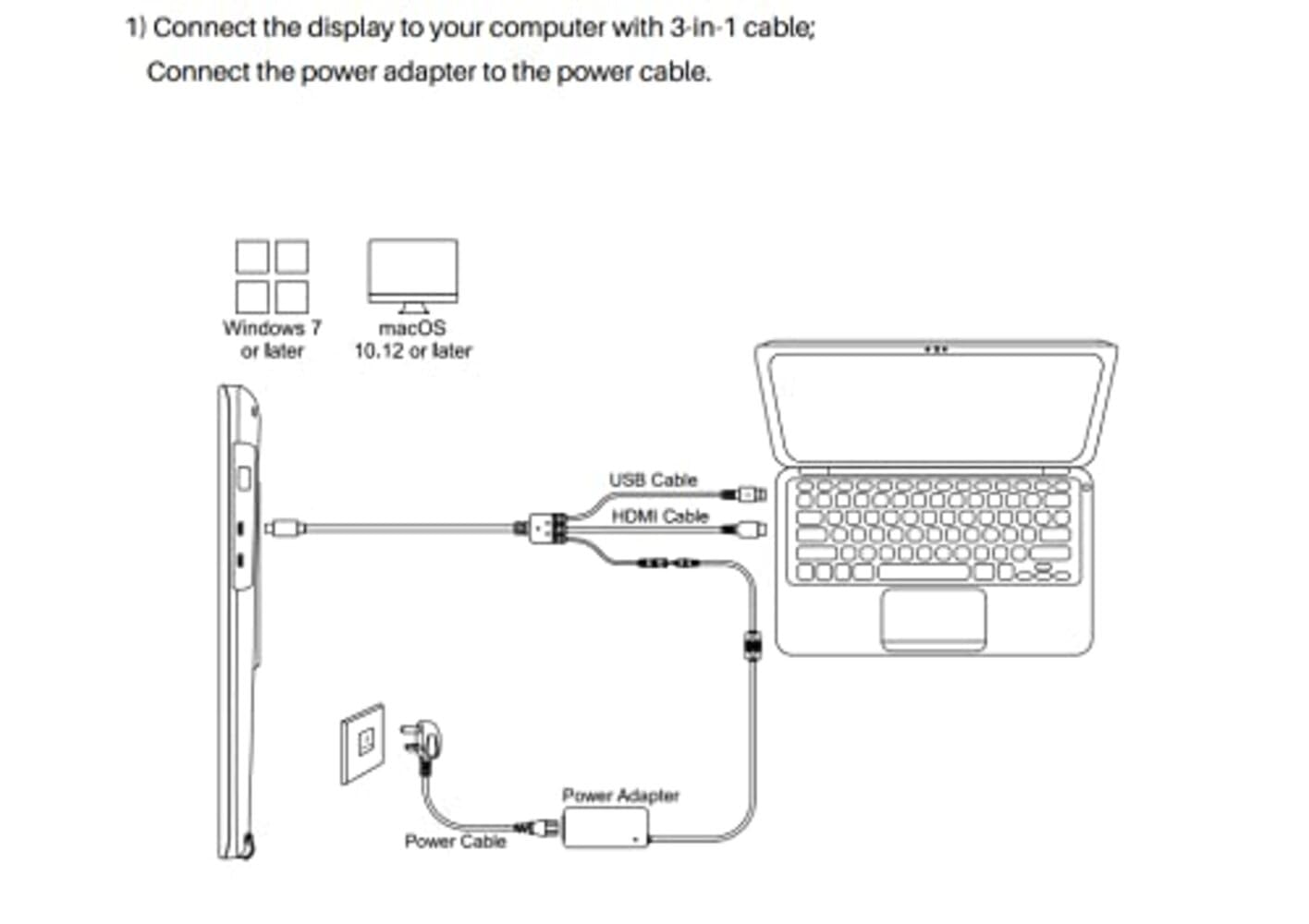 1) Connect the display to your computer with 3-in-1 cable;
Connect the power adapter to the power cable.

Windows 7 or later

macOS 10.12 or later

USB Cable

HDMI Cable

Power Adapter

Power Cable