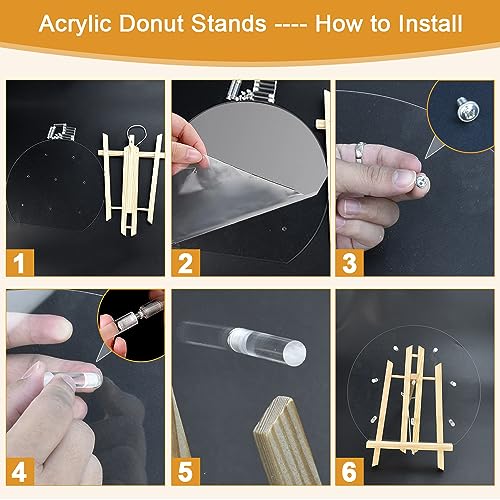 Acrylic Donut Stands ---- How to Install

1

2

3

4

5

6