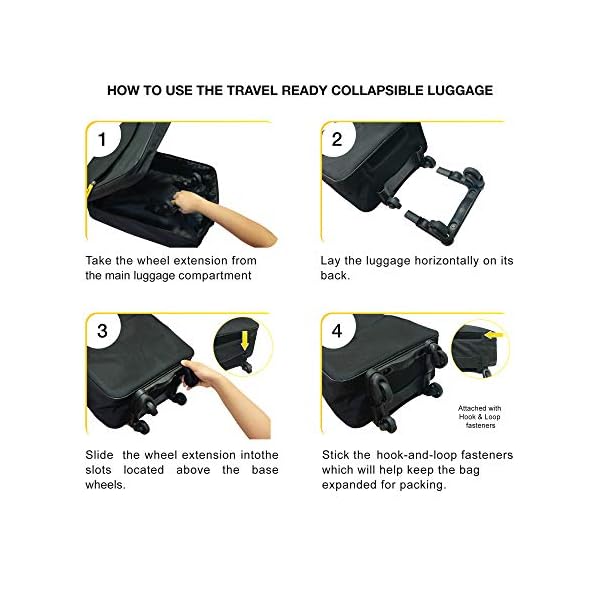 HOW TO USE THE TRAVEL READY COLLAPSIBLE LUGGAGE

1

Take the wheel extension from the main luggage compartment

2

Lay the luggage horizontally on its back.

3

Slide the wheel extension intothe slots located above the base wheels.

4

Attached with Hook & Loop fasteners

Stick the hook-and-loop fasteners which will help keep the bag expanded for packing.