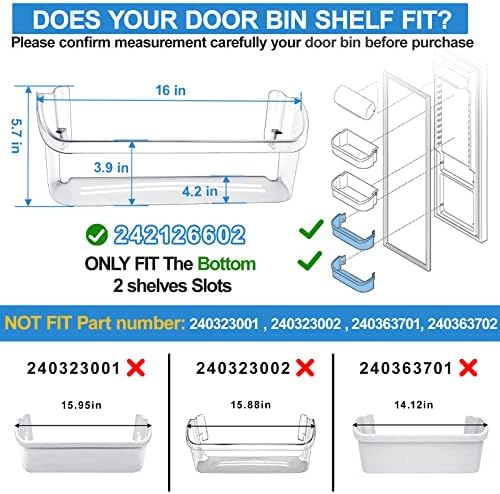 DOES YOUR DOOR BIN SHELF FIT?

Please confirm measurement carefully your door bin before purchase

16 in

5.7 in

3.9 in

4.2 in

242126602

ONLY FIT The Bottom 2 shelves Slots

NOT FIT Part number: 240323001 , 240323002 , 240363701, 240363702

240323001

15.95in

240323002

15.88in

240363701

14.12in