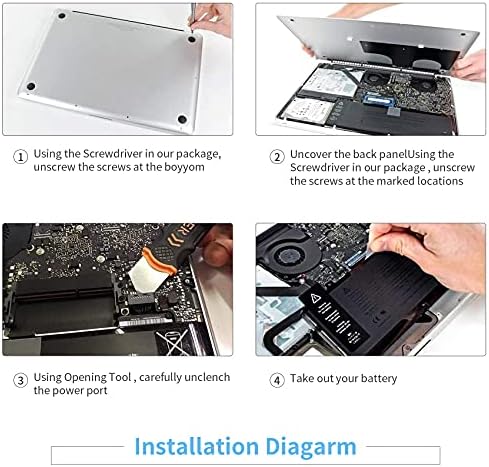 ① Using the Screwdriver in our package, unscrew the screws at the boyyom

② Uncover the back panelUsing the Screwdriver in our package , unscrew the screws at the marked locations

③ Using Opening Tool , carefully unclench the power port

④ Take out your battery

Installation Diagarm