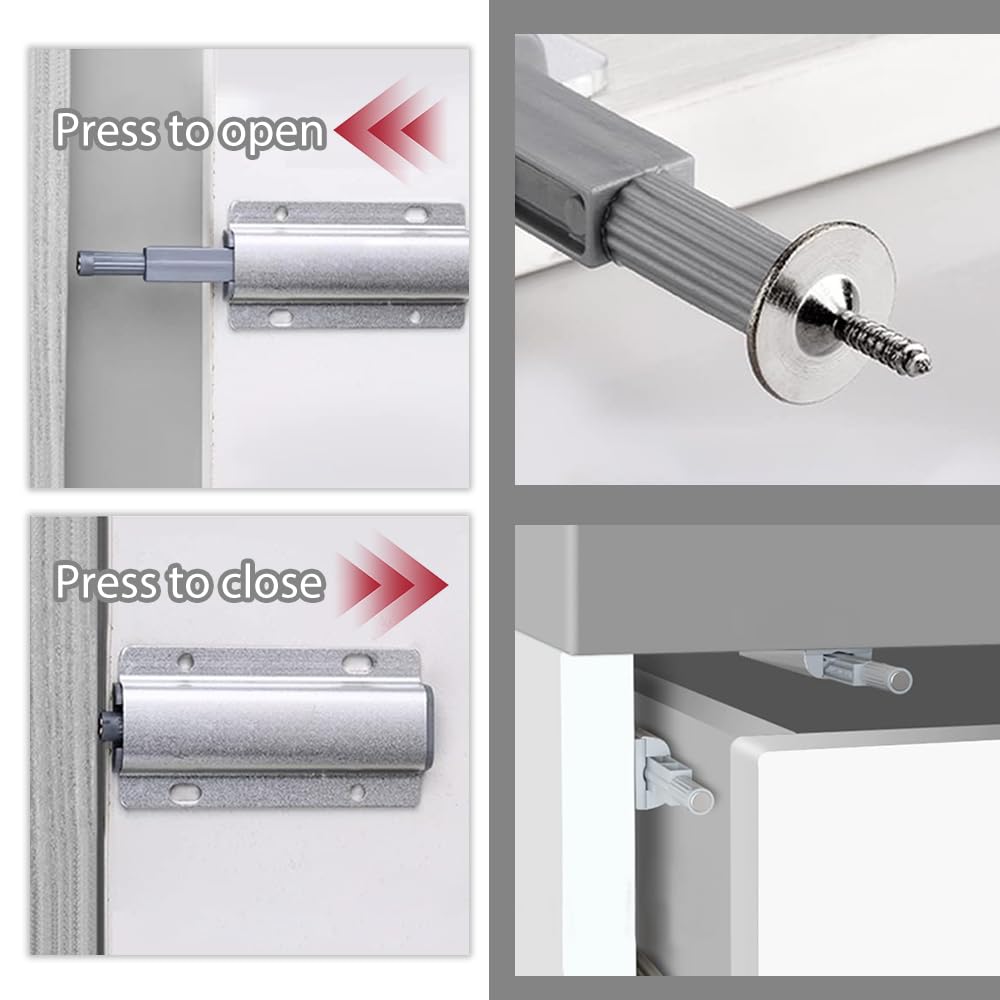 Press to open

Press to close