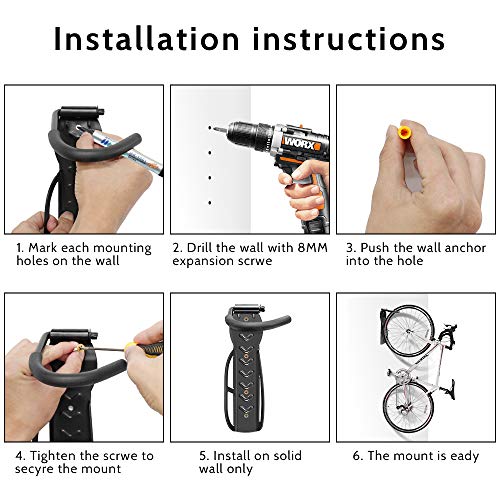 Installation instructions

WORX

1. Mark each mounting holes on the wall

2. Drill the wall with 8MM expansion scrwe

3. Push the wall anchor into the hole

4. Tighten the scrwe to secyre the mount

5. Install on solid wall only

6. The mount is eady