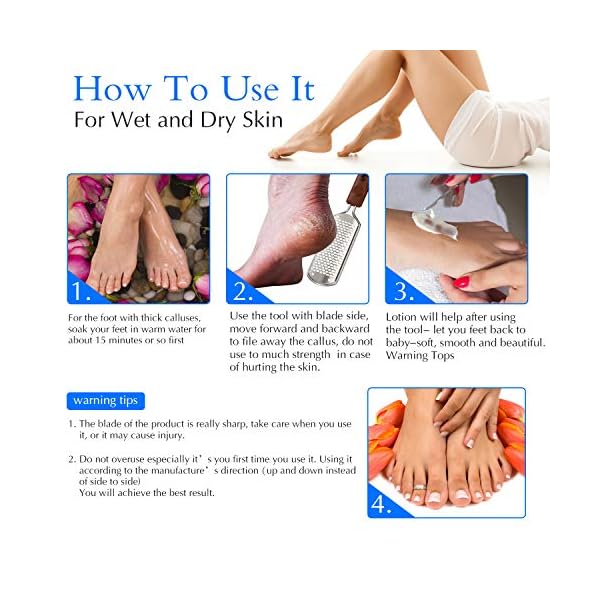 How To Use It
For Wet and Dry Skin

1.

For the foot with thick calluses, soak your feet in warm water for about 15 minutes or so first

2.

Use the tool with blade side, move forward and backward to file away the callus, do not use to much strength in case of hurting the skin.

3.

Lotion will help after using the tool– let you feet back to baby–soft, smooth and beautiful. Warning Tops

warning tips

1. The blade of the product is really sharp, take care when you use it, or it may cause injury.

2. Do not overuse especially it's you first time you use it. Using it according to the manufacture's direction (up and down instead of side to side)
You will achieve the best result.

4.