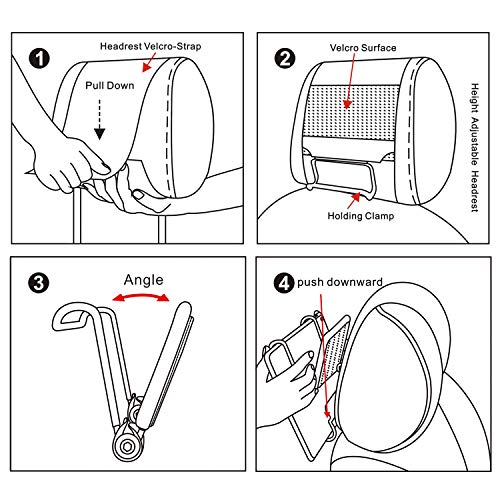 1
Headrest Velcro-Strap
Pull Down

2
Velcro Surface
Holding Clamp

Height Adjustable Headrest

3
Angle

4
push downward