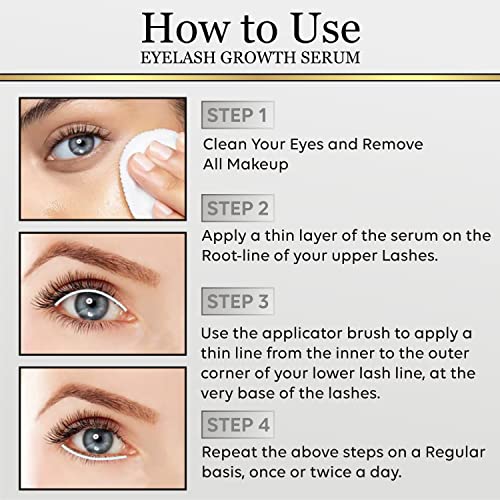 How to Use
EYELASH GROWTH SERUM

STEP 1
Clean Your Eyes and Remove All Makeup

STEP 2
Apply a thin layer of the serum on the Root-line of your upper Lashes.

STEP 3
Use the applicator brush to apply a thin line from the inner to the outer corner of your lower lash line, at the very base of the lashes.

STEP 4
Repeat the above steps on a Regular basis, once or twice a day.