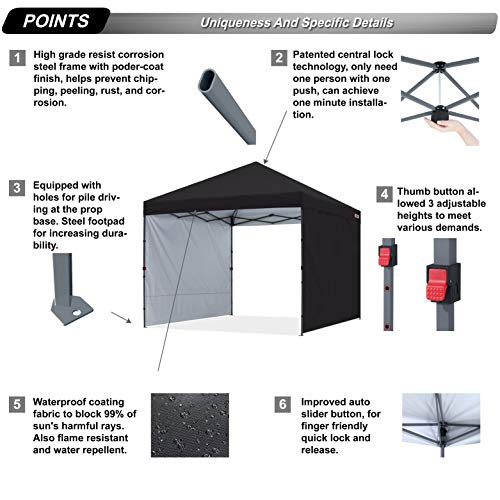 POINTS

Uniqueness And Specific Details

1 High grade resist corrosion steel frame with poder-coat finish, helps prevent chipping, peeling, rust, and corrosion.

2 Patented central lock technology, only need one person with one push, can achieve one minute installation.

3 Equipped with holes for pile driving at the prop base. Steel footpad for increasing durability.

4 Thumb button allowed 3 adjustable heights to meet various demands.

5 Waterproof coating fabric to block 99% of sun's harmful rays. Also flame resistant and water repellent.

6 Improved auto slider button, for finger friendly quick lock and release.