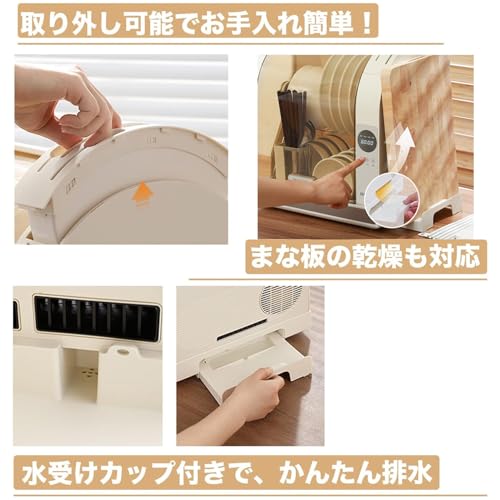 取り外し可能でお手入れ簡単！

まな板の乾燥も対応

水受けカップ付きで、かんたん排水