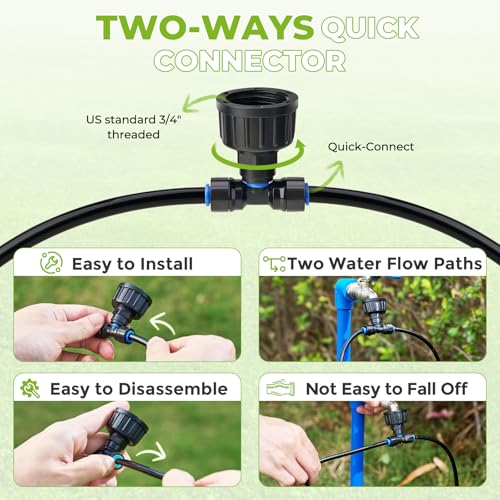 TWO-WAYS QUICK CONNECTOR

US standard 3/4" threaded

Quick-Connect

Easy to Install

Two Water Flow Paths

Easy to Disassemble

Not Easy to Fall Off