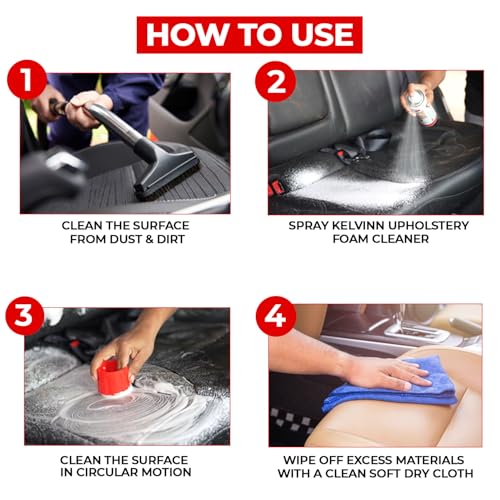 HOW TO USE

1

CLEAN THE SURFACE FROM DUST & DIRT

2

SPRAY KELVINN UPHOLSTERY FOAM CLEANER

3

CLEAN THE SURFACE IN CIRCULAR MOTION

4

WIPE OFF EXCESS MATERIALS WITH A CLEAN SOFT DRY CLOTH