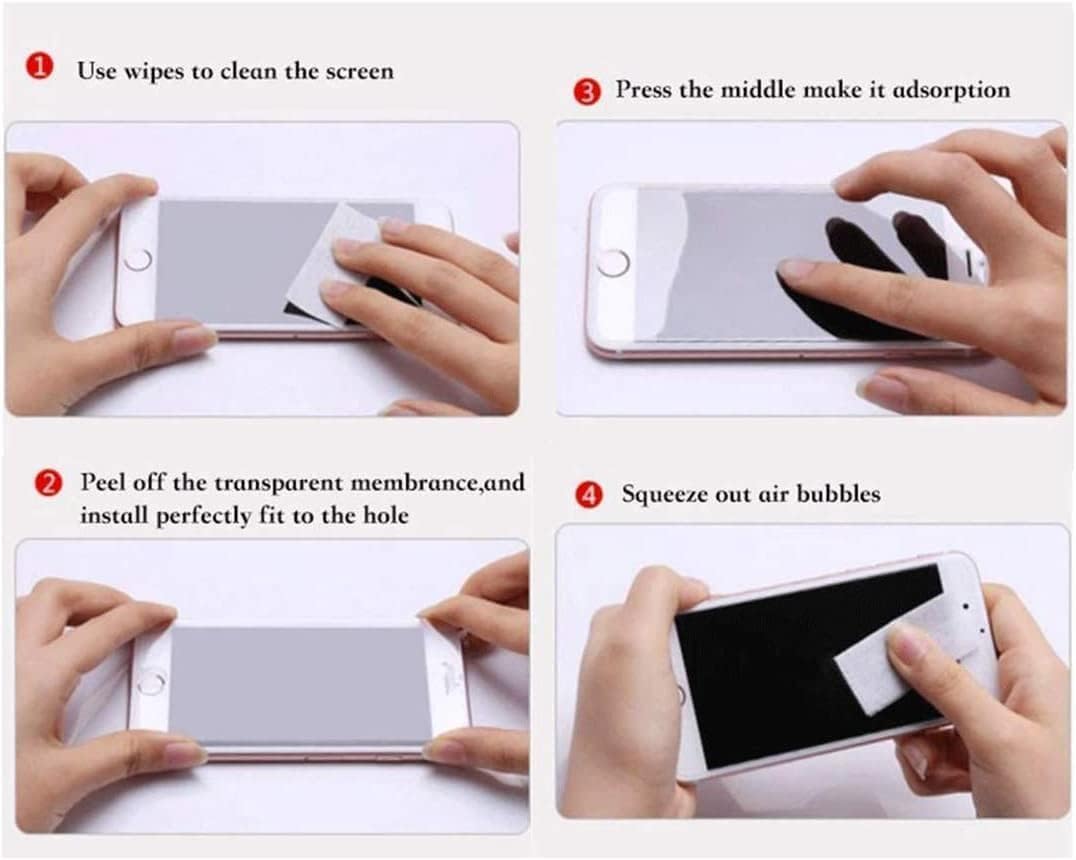 1 Use wipes to clean the screen

2 Peel off the transparent membrance,and install perfectly fit to the hole

3 Press the middle make it adsorption

4 Squeeze out air bubbles