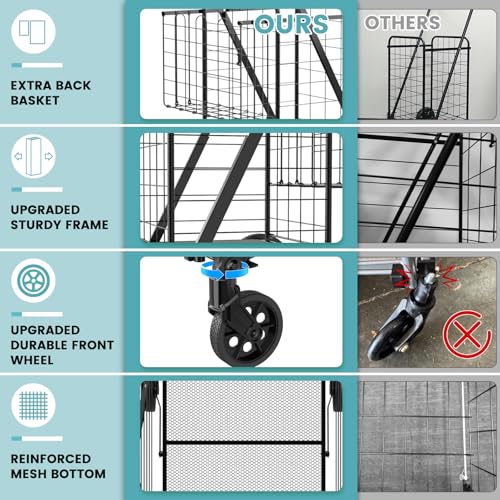 OURS

OTHERS

EXTRA BACK BASKET

UPGRADED STURDY FRAME

UPGRADED DURABLE FRONT WHEEL

REINFORCED MESH BOTTOM