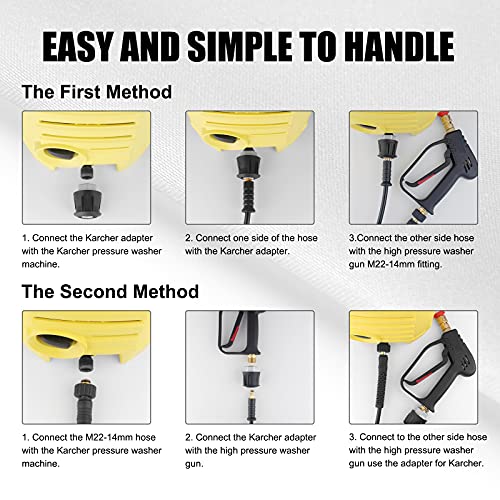 EASY AND SIMPLE TO HANDLE

The First Method

1. Connect the Karcher adapter with the Karcher pressure washer machine.

2. Connect one side of the hose with the Karcher adapter.

3.Connect the other side hose with the high pressure washer gun M22-14mm fitting.

The Second Method

1. Connect the M22-14mm hose with the Karcher pressure washer machine.

2. Connect the Karcher adapter with the high pressure washer gun.

3. Connect to the other side hose with the high pressure washer gun use the adapter for Karcher.