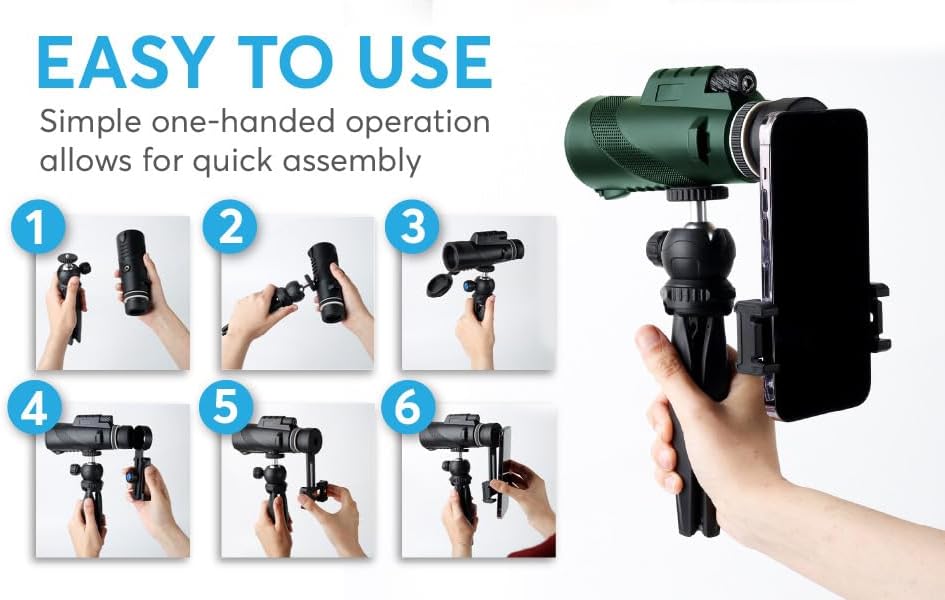 EASY TO USE

Simple one-handed operation allows for quick assembly

1

2

3

4

5

6