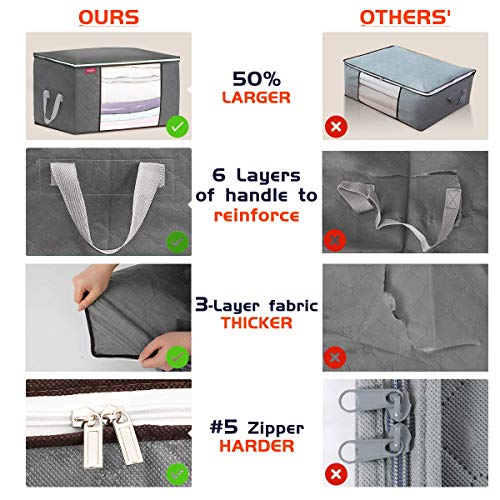 OURS

OTHERS'

50%
LARGER

6 Layers of handle to reinforce

3-Layer fabric
THICKER

#5 Zipper
HARDER