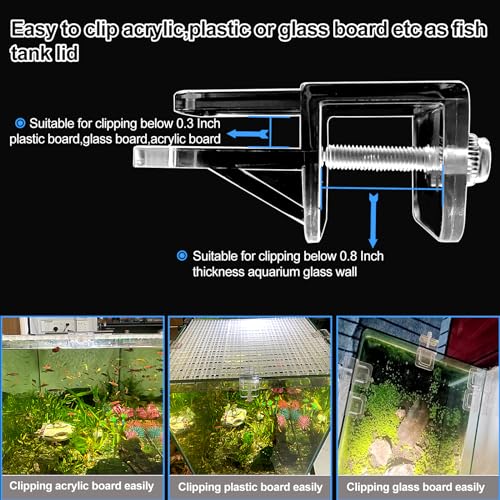 Easy to clip acrylic,plastic or glass board etc as fish tank lid

Suitable for clipping below 0.3 Inch plastic board,glass board,acrylic board

Suitable for clipping below 0.8 Inch thickness aquarium glass wall

Clipping acrylic board easily

Clipping plastic board easily

Clipping glass board easily