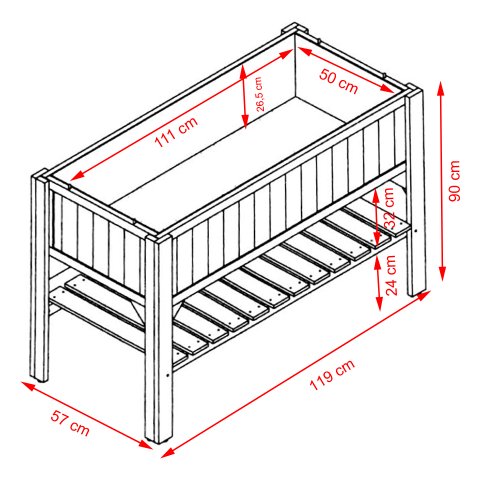 111 cm
26,5 cm
50 cm
90 cm
32 cm
24 cm
119 cm
57 cm