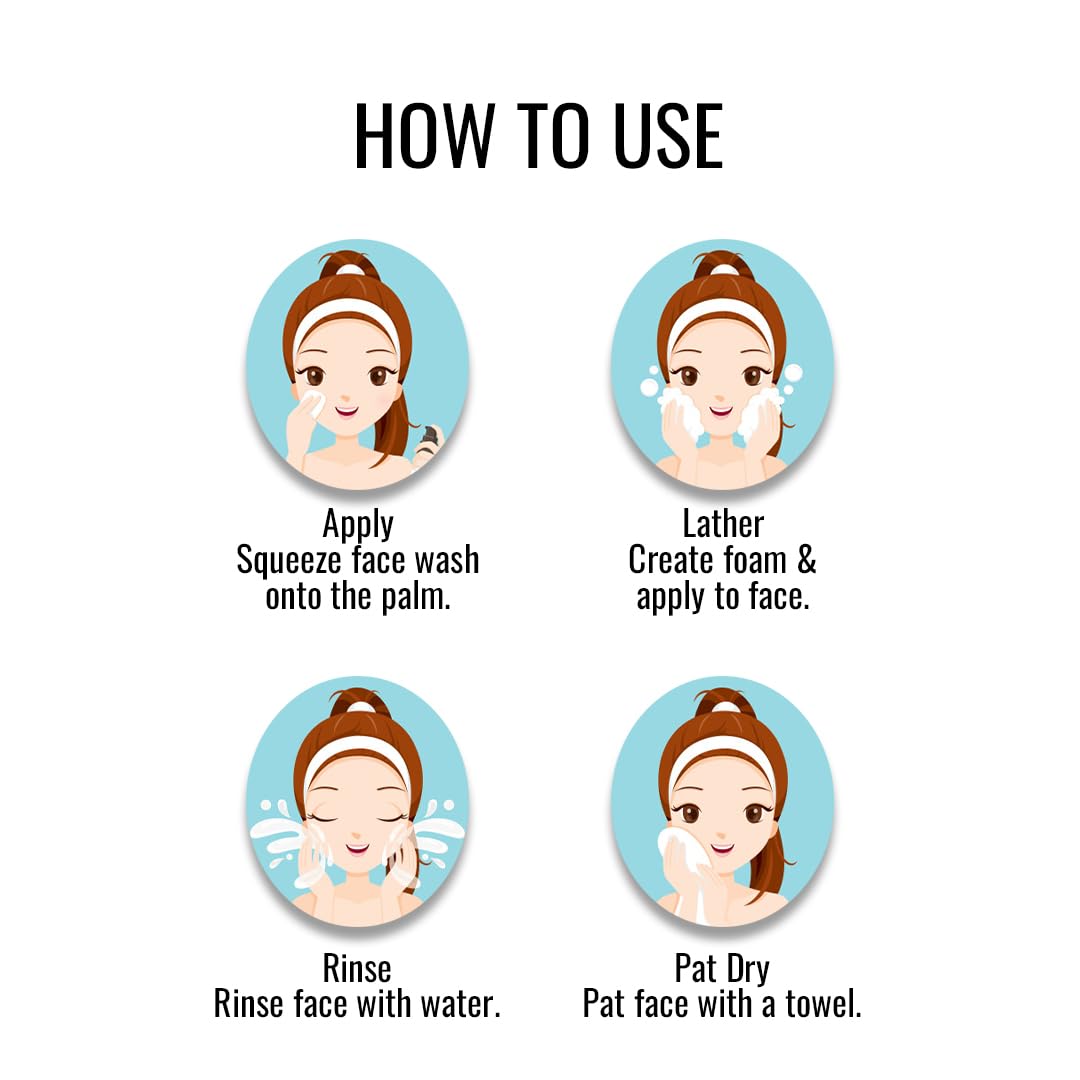 HOW TO USE

Apply
Squeeze face wash onto the palm.

Lather
Create foam & apply to face.

Rinse
Rinse face with water.

Pat Dry
Pat face with a towel.