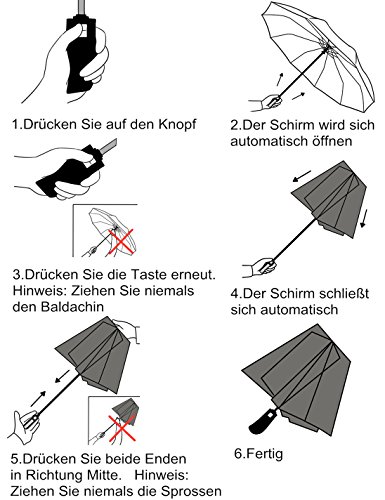 1.Drücken Sie auf den Knopf

2.Der Schirm wird sich automatisch öffnen

3.Drücken Sie die Taste erneut. Hinweis: Ziehen Sie niemals den Baldachin

4.Der Schirm schließt sich automatisch

5.Drücken Sie beide Enden in Richtung Mitte. Hinweis: Ziehen Sie niemals die Sprossen

6.Fertig