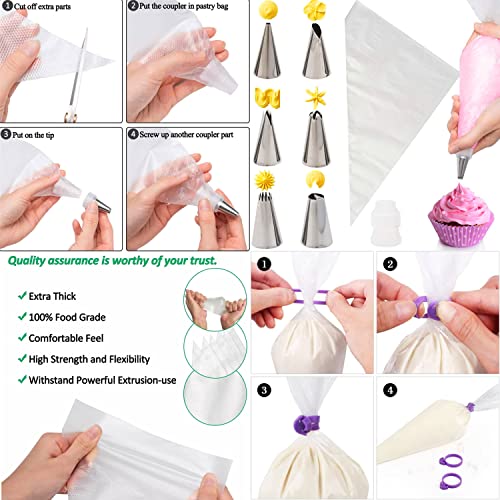 1 Cut off extra parts

2 Put the coupler in pastry bag

3 Put on the tip

4 Screw up another coupler part

Quality assurance is worthy of your trust.

✓ Extra Thick
✓ 100% Food Grade
✓ Comfortable Feel
✓ High Strength and Flexibility
✓ Withstand Powerful Extrusion-use

1

2

3

4