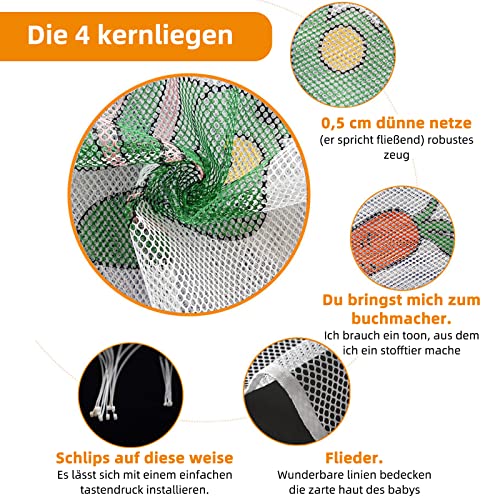 Die 4 kernliegen

0,5 cm dünne netze
(er spricht fließend) robustes zeug

Du bringst mich zum buchmacher.
Ich brauch ein toon, aus dem ich ein stofftier mache

Schlips auf diese weise
Es lässt sich mit einem einfachen tastendruck installieren.

Flieder.
Wunderbare linien bedecken die zarte haut des babys