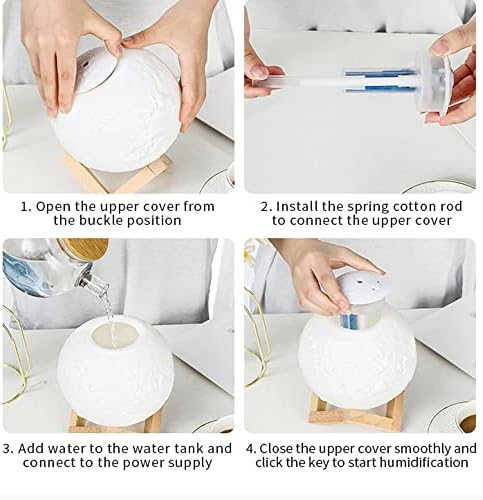 1. Open the upper cover from the buckle position

2. Install the spring cotton rod to connect the upper cover

3. Add water to the water tank and connect to the power supply

4. Close the upper cover smoothly and click the key to start humidification