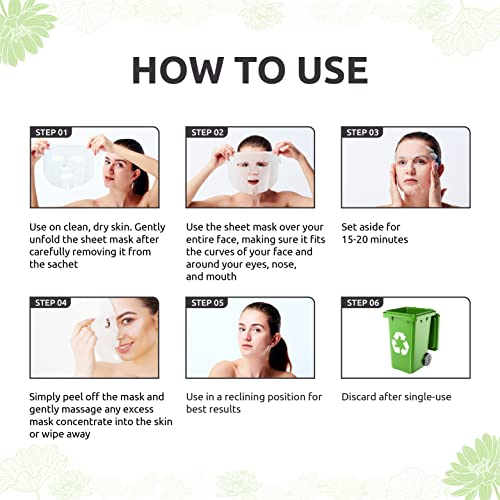 HOW TO USE

STEP 01

Use on clean, dry skin. Gently unfold the sheet mask after carefully removing it from the sachet

STEP 02

Use the sheet mask over your entire face, making sure it fits the curves of your face and around your eyes, nose, and mouth

STEP 03

Set aside for 15-20 minutes

STEP 04

Simply peel off the mask and gently massage any excess mask concentrate into the skin or wipe away

STEP 05

Use in a reclining position for best results

STEP 06

Discard after single-use