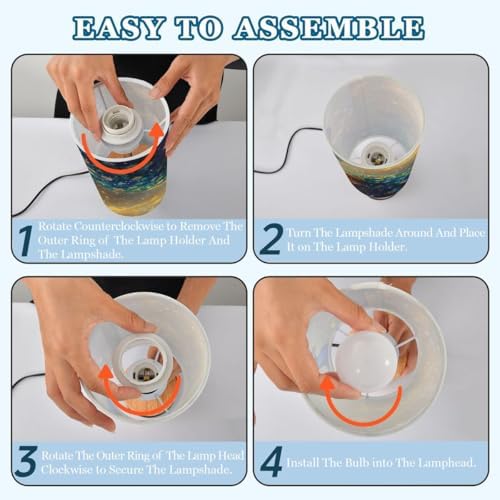 EASY TO ASSEMBLE

1 Rotate Counterclockwise to Remove The Outer Ring of The Lamp Holder And The Lampshade.

2 Turn The Lampshade Around And Place It on The Lamp Holder.

3 Rotate The Outer Ring of The Lamp Head Clockwise to Secure The Lampshade.

4 Install The Bulb into The Lamphead.