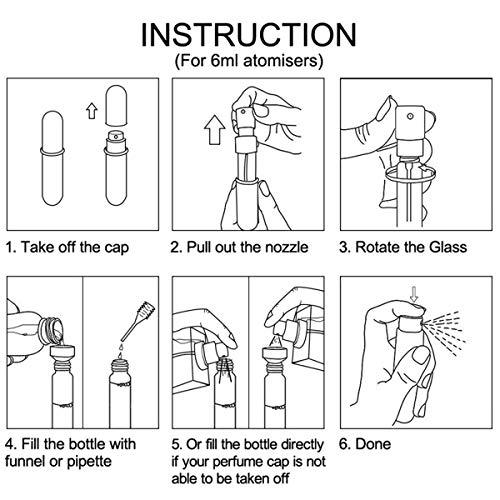 INSTRUCTION
(For 6ml atomisers)

1. Take off the cap

2. Pull out the nozzle

3. Rotate the Glass

4. Fill the bottle with funnel or pipette

5. Or fill the bottle directly if your perfume cap is not able to be taken off

6. Done