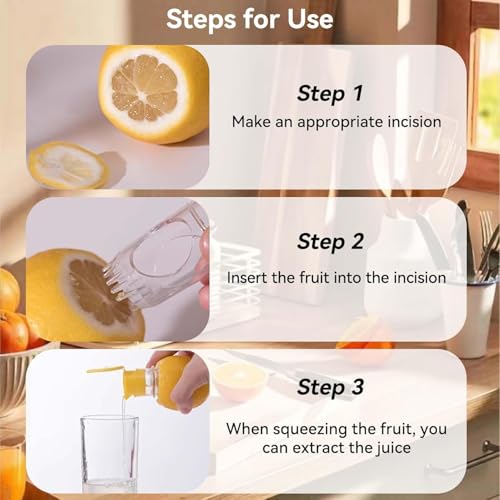 Steps for Use

Step 1

Make an appropriate incision

Step 2

Insert the fruit into the incision

Step 3

When squeezing the fruit, you can extract the juice