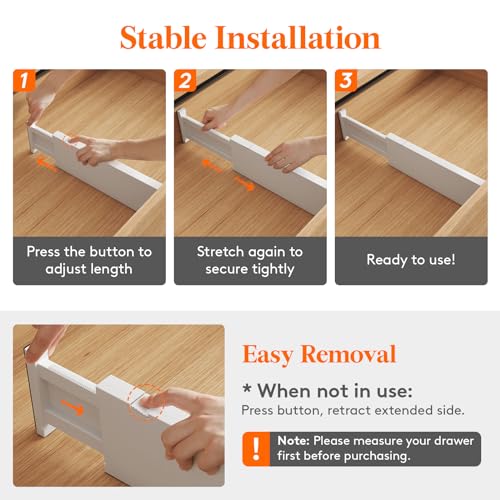 Stable Installation

1

Press the button to adjust length

2

Stretch again to secure tightly

3

Ready to use!

Easy Removal

* When not in use:
Press button, retract extended side.

!

Note: Please measure your drawer first before purchasing.