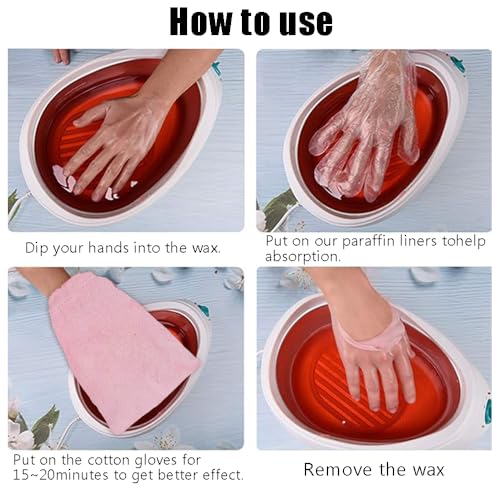 How to use

Dip your hands into the wax.

Put on our paraffin liners tohelp absorption.

Put on the cotton gloves for 15~20minutes to get better effect.

Remove the wax