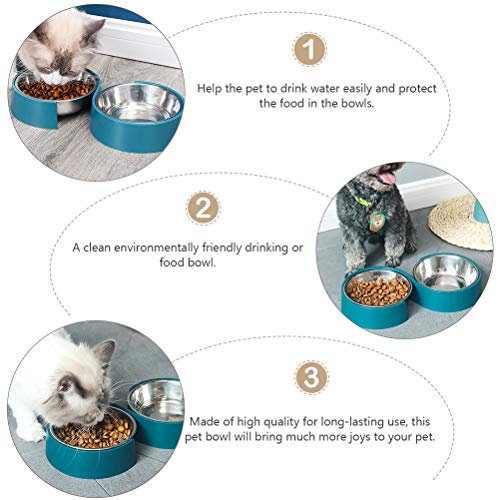 1

Help the pet to drink water easily and protect the food in the bowls.

2

A clean environmentally friendly drinking or food bowl.

3

Made of high quality for long-lasting use, this pet bowl will bring much more joys to your pet.