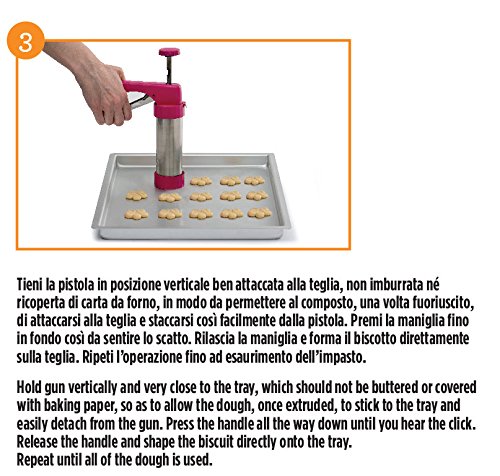 3

Tieni la pistola in posizione verticale ben attaccata alla teglia, non imburrata né ricoperta di carta da forno, in modo da permettere al composto, una volta fuoriuscito, di attaccarsi alla teglia e staccarsi così facilmente dalla pistola. Premi la maniglia fino in fondo così da sentire lo scatto. Rilascia la maniglia e forma il biscotto direttamente sulla teglia. Ripeti l'operazione fino ad esaurimento dell'impasto.

Hold gun vertically and very close to the tray, which should not be buttered or covered with baking paper, so as to allow the dough, once extruded, to stick to the tray and easily detach from the gun. Press the handle all the way down until you hear the click. Release the handle and shape the biscuit directly onto the tray.
Repeat until all of the dough is used.