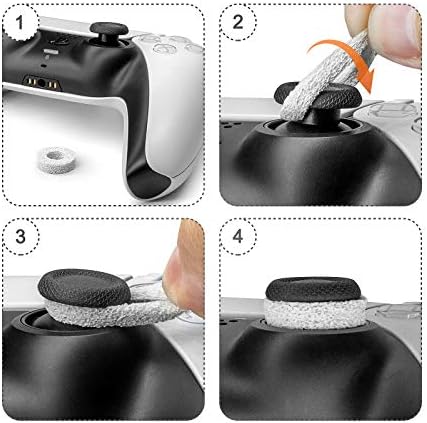 1

2

3

4