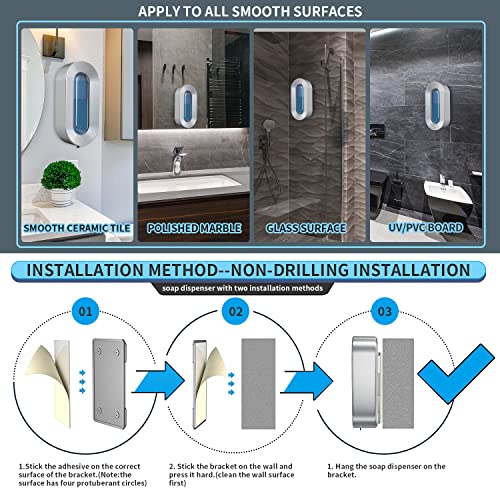 APPLY TO ALL SMOOTH SURFACES

SMOOTH CERAMIC TILE

POLISHED MARBLE

GLASS SURFACE

UV/PVC BOARD

INSTALLATION METHOD--NON-DRILLING INSTALLATION

soap dispenser with two installation methods

01

02

03

1.Stick the adhesive on the correct surface of the bracket.(Note:the surface has four protuberant circles)

2. Stick the bracket on the wall and press it hard.(clean the wall surface first)

1. Hang the soap dispenser on the bracket.