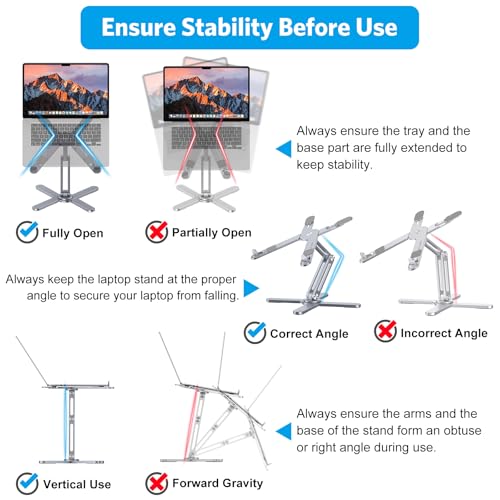 Ensure Stability Before Use

Always ensure the tray and the base part are fully extended to keep stability.

Fully Open

Partially Open

Always keep the laptop stand at the proper angle to secure your laptop from falling.

Correct Angle

Incorrect Angle

Always ensure the arms and the base of the stand form an obtuse or right angle during use.

Vertical Use

Forward Gravity