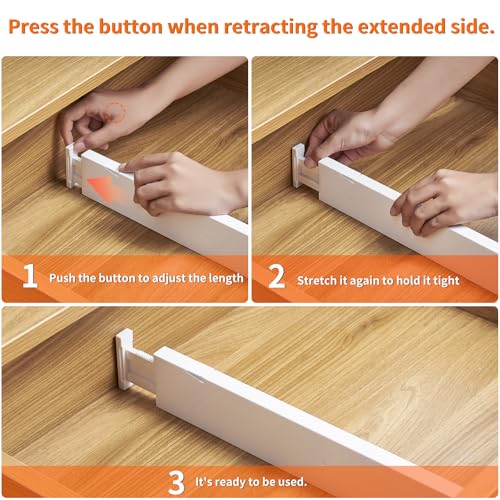 Press the button when retracting the extended side.

1 Push the button to adjust the length

2 Stretch it again to hold it tight

3 It's ready to be used.