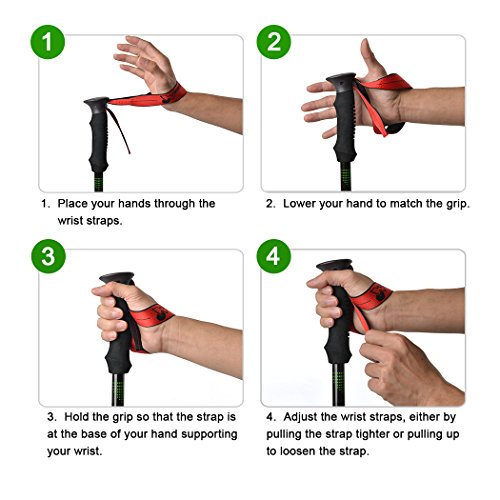 1

1. Place your hands through the wrist straps.

2

2. Lower your hand to match the grip.

3

3. Hold the grip so that the strap is at the base of your hand supporting your wrist.

4

4. Adjust the wrist straps, either by pulling the strap tighter or pulling up to loosen the strap.