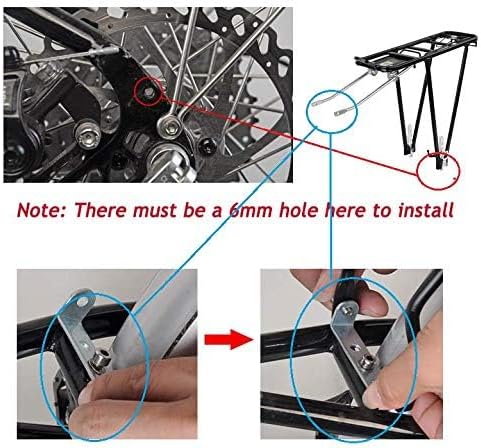 Note: There must be a 6mm hole here to install