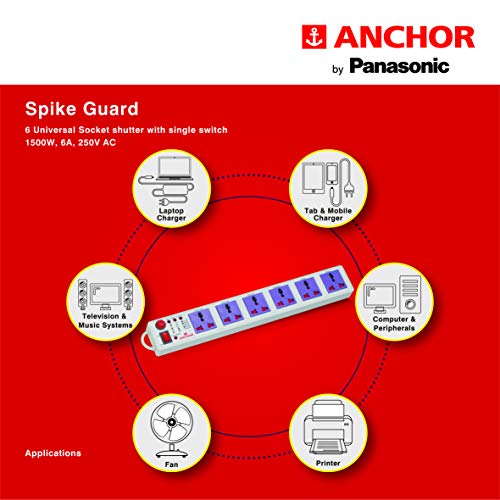 ANCHOR
by Panasonic

Spike Guard
6 Universal Socket shutter with single switch
1500W, 6A, 250V AC

Laptop Charger

Tab & Mobile Charger

Television & Music Systems

Computer & Peripherals

Fan

Printer

Applications