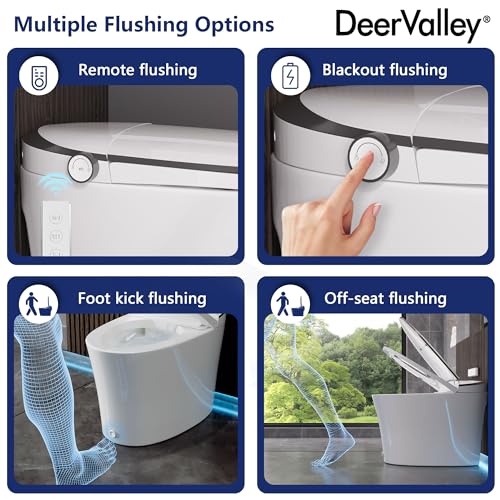 Multiple Flushing Options

DeerValley®

Remote flushing

Blackout flushing

Foot kick flushing

Off-seat flushing